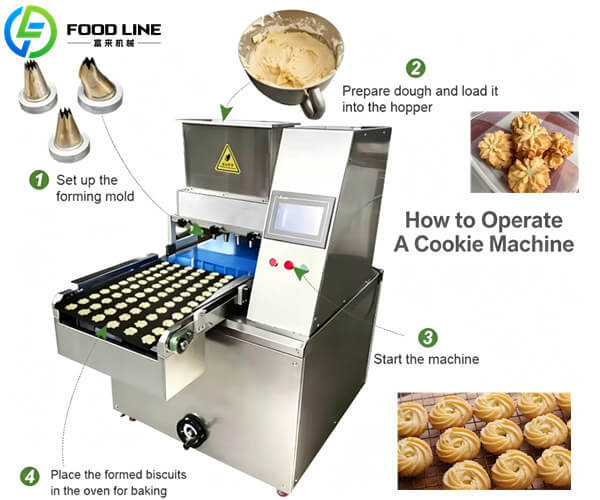 FOOD LINE
富来机械

2
Prepare dough and load it into the hopper

1
Set up the forming mold

How to Operate
A Cookie Machine

3
Start the machine

4
Place the formed biscuits in the oven for baking